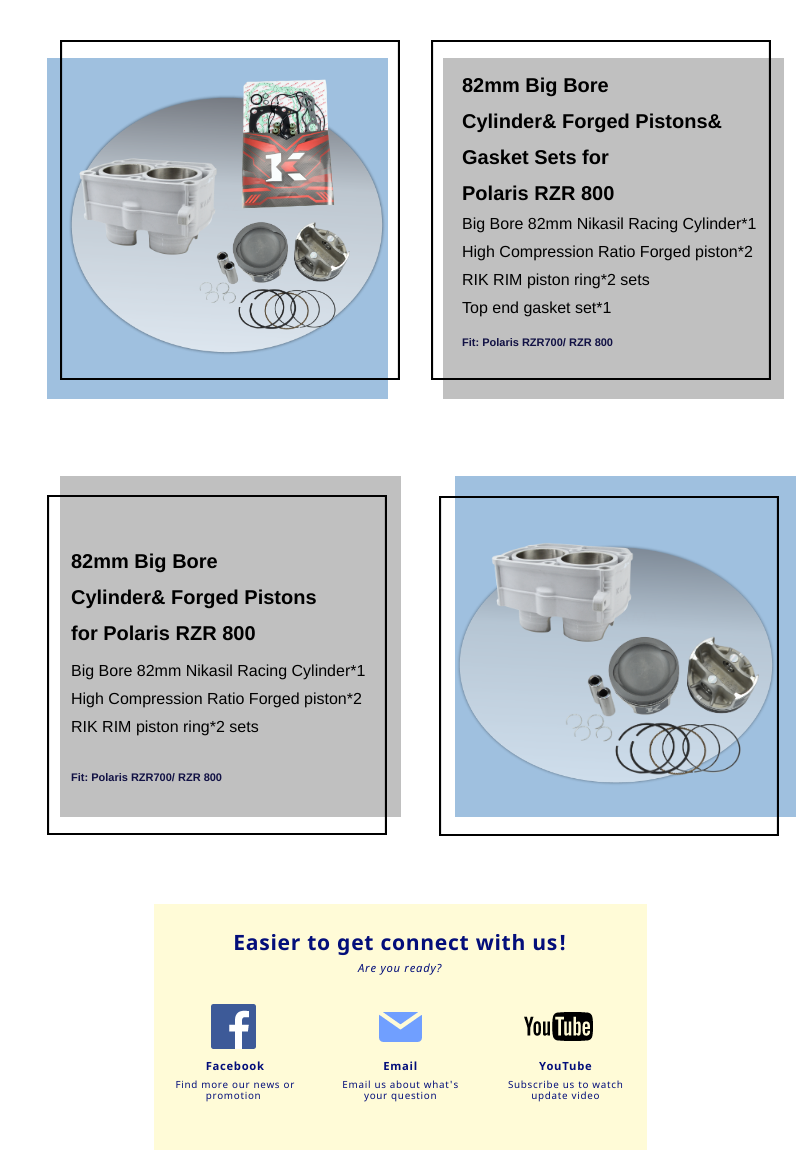 82mm Big Bore Cylinder& Forged Pistons& Gasket Sets for Polaris RZR 800

Big Bore 82mm Nikasil Racing Cylinder*1
High Compression Ratio Forged piston*2
RIK RIM piston ring*2 sets
Top end gasket set*1

Fit: Polaris RZR700/ RZR 800

82mm Big Bore Cylinder& Forged Pistons for Polaris RZR 800

Big Bore 82mm Nikasil Racing Cylinder*1
High Compression Ratio Forged piston*2
RIK RIM piston ring*2 sets

Fit: Polaris RZR700/ RZR 800

Easier to get connect with us!

Are you ready?

YouTube

Facebook
Find more our news or promotion

Email
Email us about what's your question

YouTube
Subscribe us to watch update video